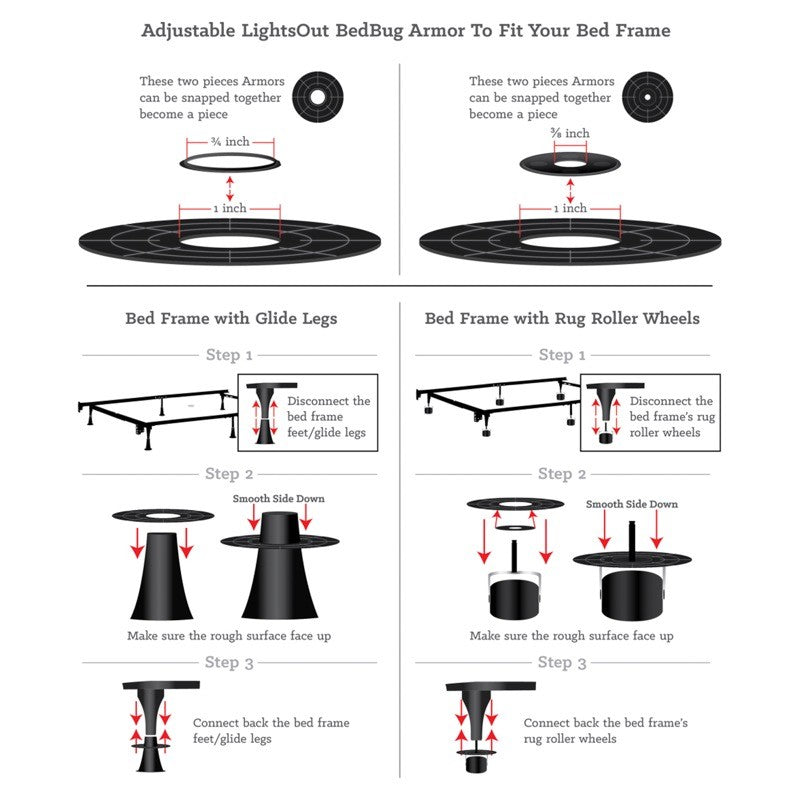 Adjustable LightsOut BedBug Armor To Fit Your Bed Frame

These two pieces Armors can be snapped together become a piece

¾ inch

1 inch

These two pieces Armors can be snapped together become a piece

⅜ inch

1 inch

Bed Frame with Glide Legs

Step 1

Disconnect the bed frame feet/glide legs

Step 2

Smooth Side Down

Make sure the rough surface face up

Step 3

Connect back the bed frame feet/glide legs

Bed Frame with Rug Roller Wheels

Step 1

Disconnect the bed frame's rug roller wheels

Step 2

Smooth Side Down

Make sure the rough surface face up

Step 3

Connect back the bed frame's rug roller wheels